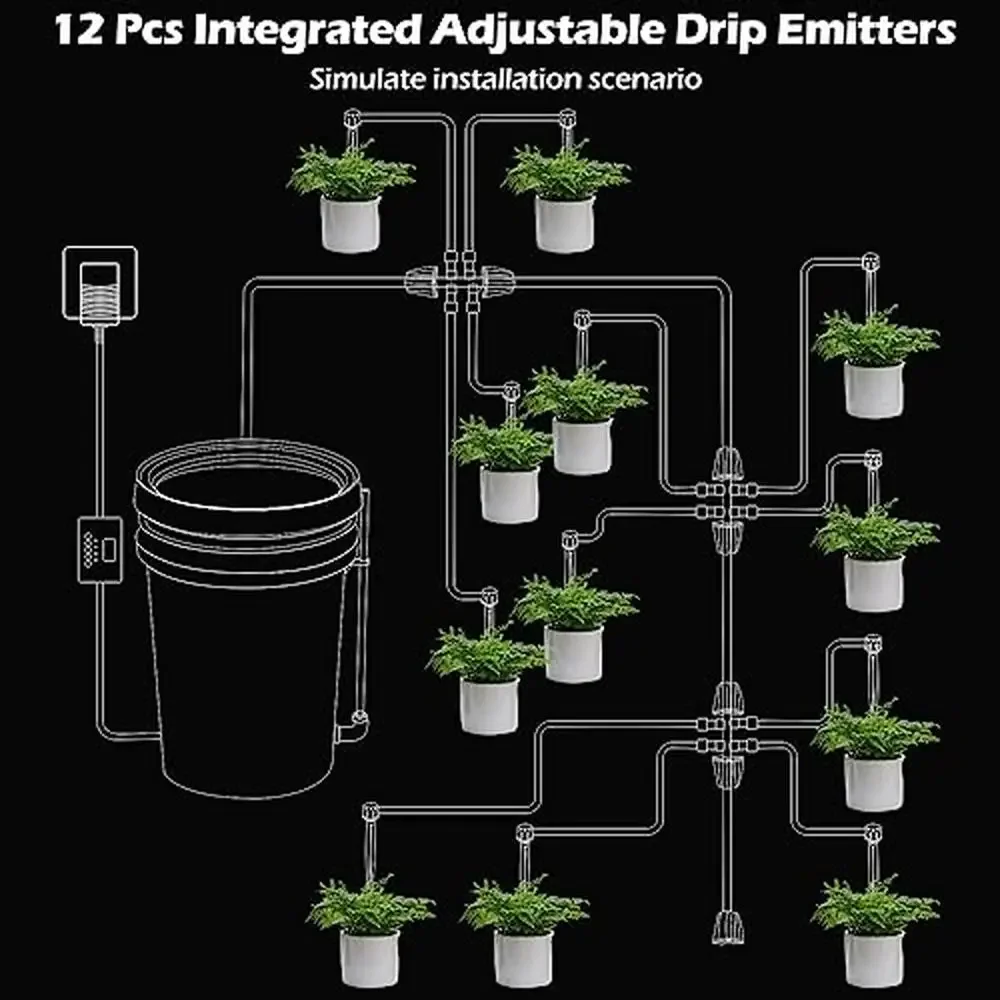 12 Pcs Integrated Adjustable Drip Emitters

Simulate installation scenario